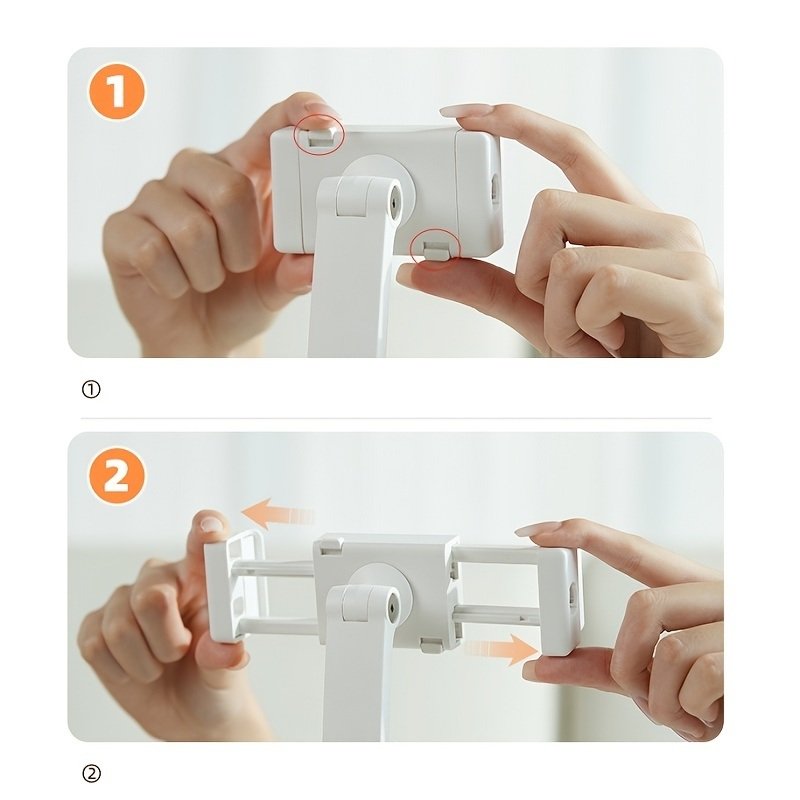 1

①

2

②